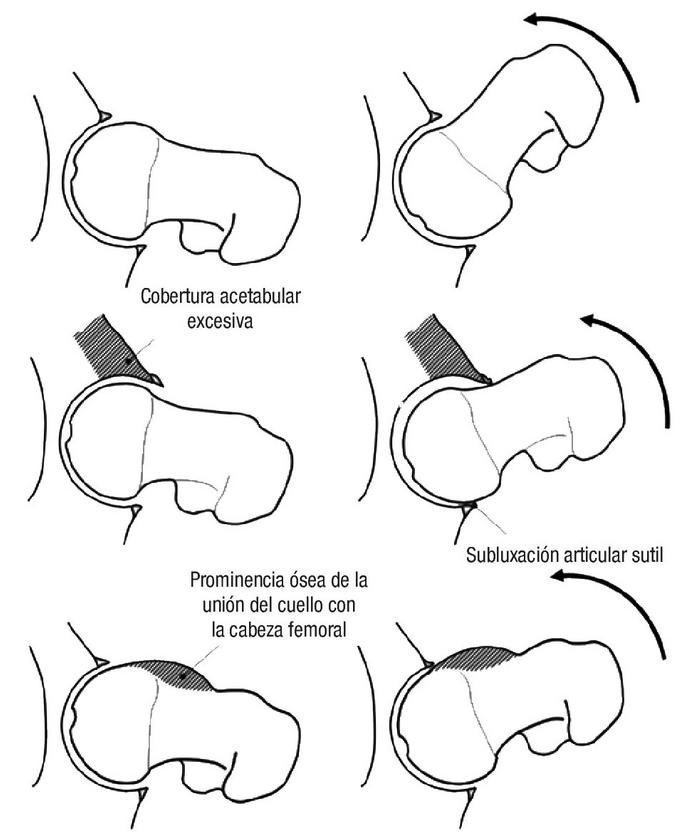 Cobertura acetabular excesiva

Subluxación articular sutil

Prominencia ósea de la unión del cuello con la cabeza femoral